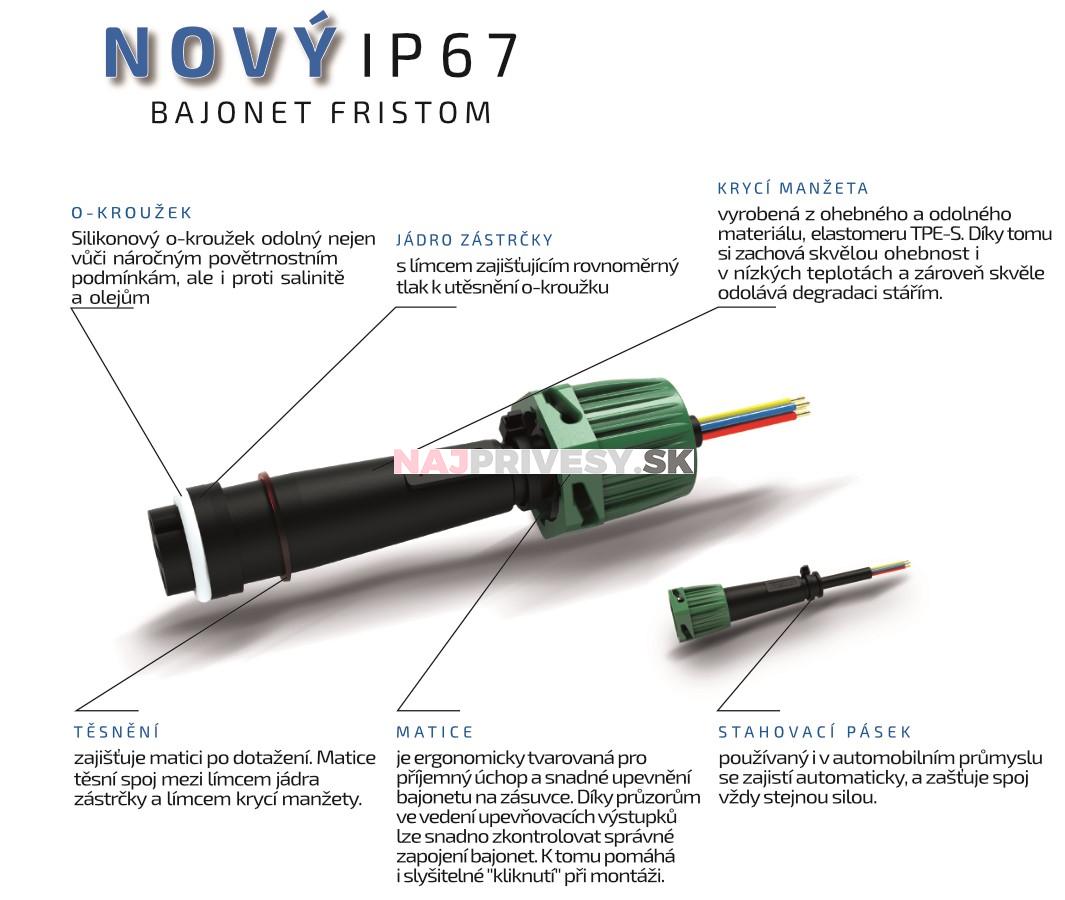 NOVÝ IP67
BAJONET FRISTOM

O-KROUŽEK
Silikonový o-kroužek odolný nejen vůči náročným povětrnostním podmínkám, ale i proti salinitě a olejům

JÁDRO ZÁSTRČKY
s límcem zajišťujícím rovnoměrný tlak k utěsnění o-kroužku

KRYCÍ MANŽETA
vyrobená z ohebného a odolného materiálu, elastomeru TPE-S. Díky tomu si zachová skvělou ohebnost i v nízkých teplotách a zároveň skvěle odolává degradaci stářím.

NAJPRIVESY.SK

TĚSNĚNÍ
zajišťuje matici po dotažení. Matice těsní spoj mezi límcem jádra zástrčky a límcem krycí manžety.

MATICE
je ergonomicky tvarovaná pro příjemný úchop a snadné upevnění bajonetu na zásuvce. Díky průzorům ve vedení upevňovacích výstupků lze snadno zkontrolovat správné zapojení bajonet. K tomu pomáhá i slyšitelné "kliknutí" při montáži.

STAHOVACÍ PÁSEK
používaný i v automobilním průmyslu se zajistí automaticky, a zašťuje spoj vždy stejnou silou.